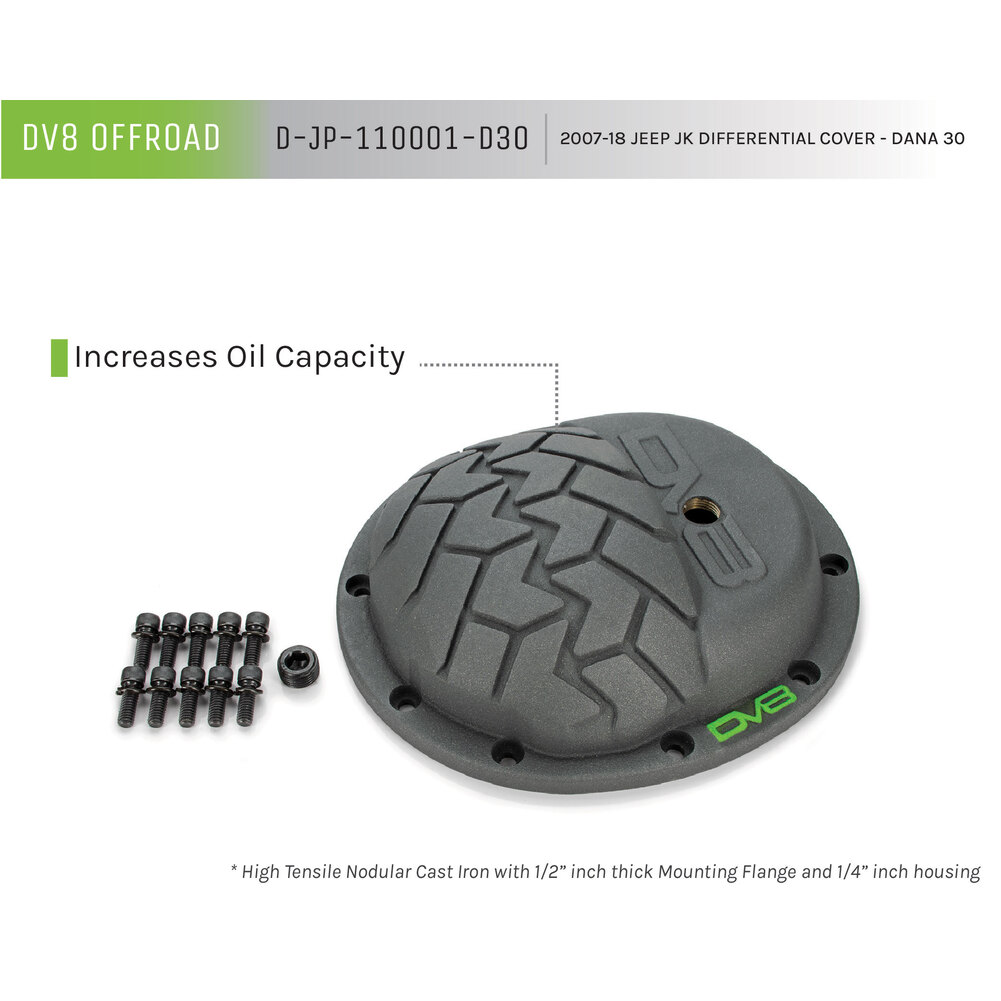 DV8 OFFROAD D-JP-110001-D30 2007-18 JEEP JK DIFFERENTIAL COVER - DANA 30

Increases Oil Capacity

DV8

DV8

* High Tensile Nodular Cast Iron with 1/2" inch thick Mounting Flange and 1/4" inch housing